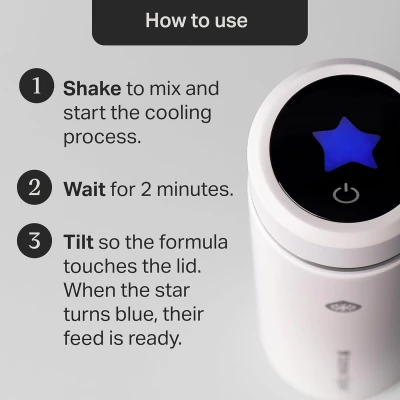 How to use

1 Shake to mix and start the cooling process.

2 Wait for 2 minutes.

3 Tilt so the formula touches the lid. When the star turns blue, their feed is ready.