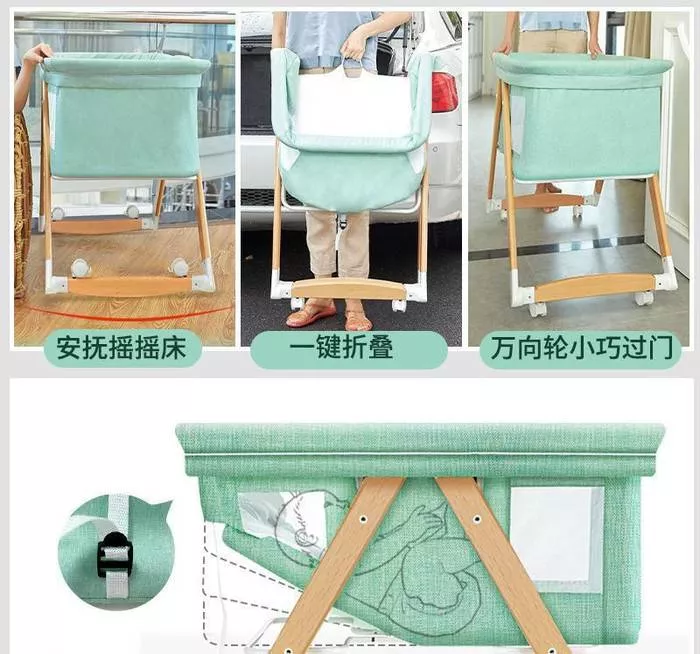 安抚摇摇床

一键折叠

万向轮小巧过门