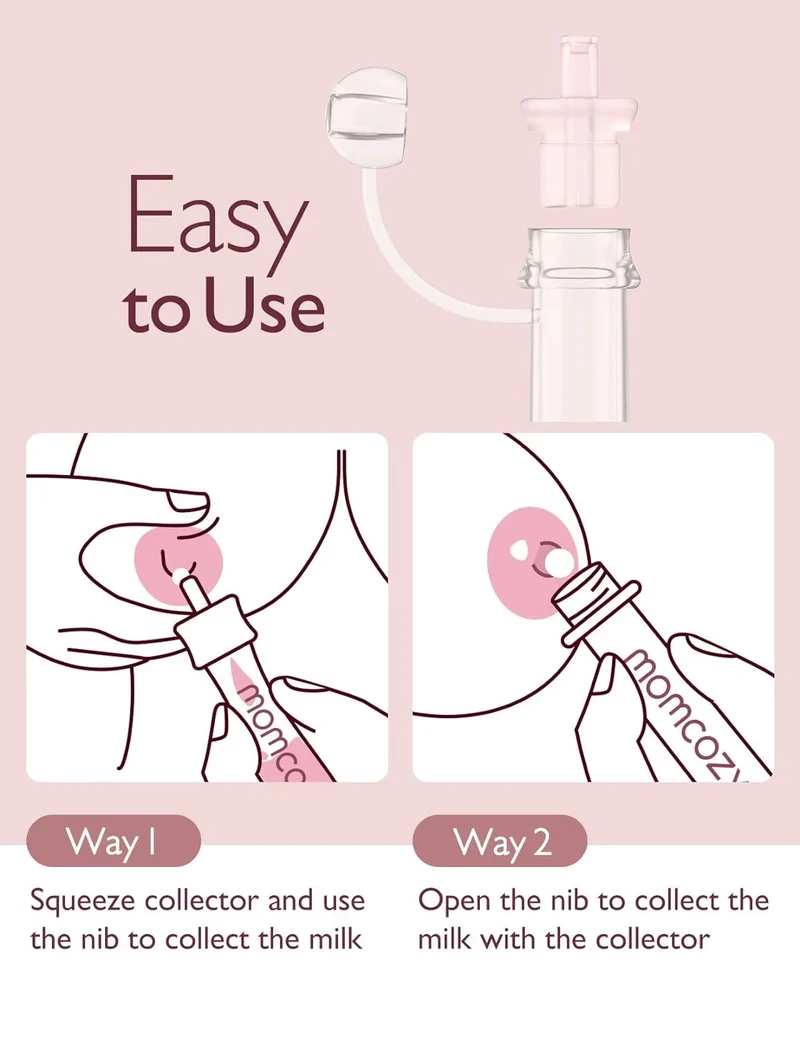 Easy
to Use

momco

momcozy

Way 1

Squeeze collector and use the nib to collect the milk

Way 2

Open the nib to collect the milk with the collector