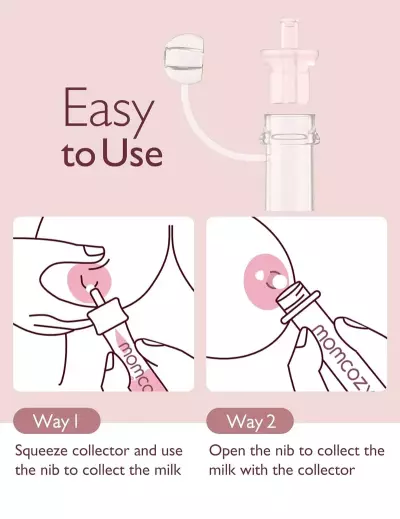 Easy to Use

momco

momcozy

Way 1

Squeeze collector and use the nib to collect the milk

Way 2

Open the nib to collect the milk with the collector