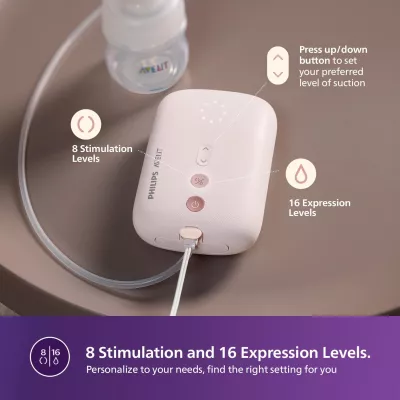 AVENT

Press up/down button to set your preferred level of suction

8 Stimulation Levels

PHILIPS AVENT

16 Expression Levels

8 | 16

8 Stimulation and 16 Expression Levels.

Personalize to your needs, find the right setting for you